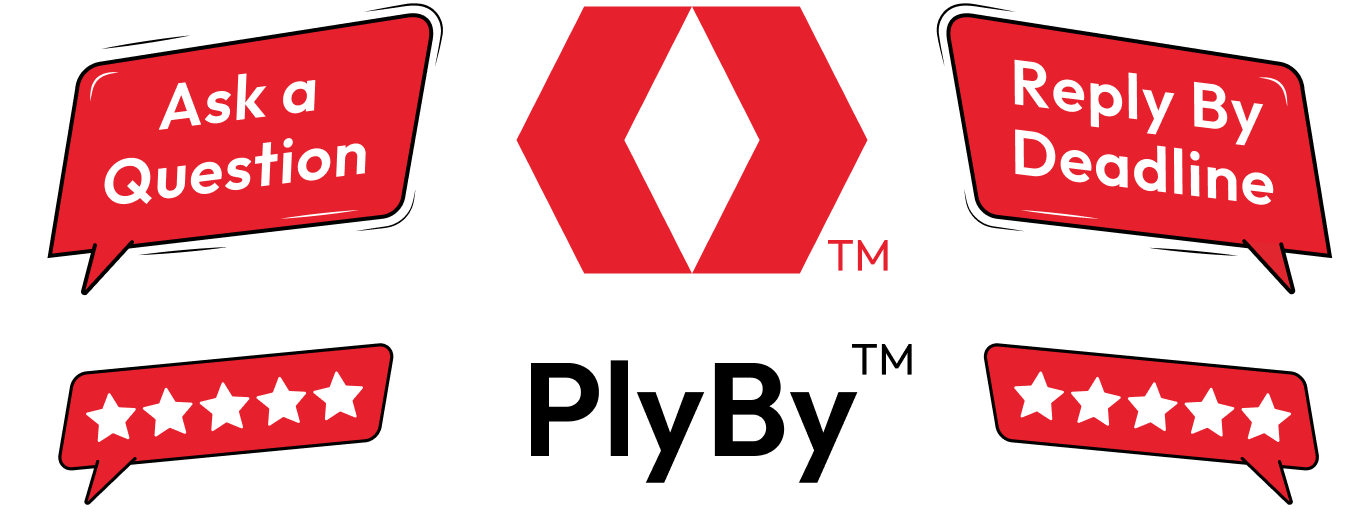 Ask a Question

TM

Reply By Deadline

PlyBy™